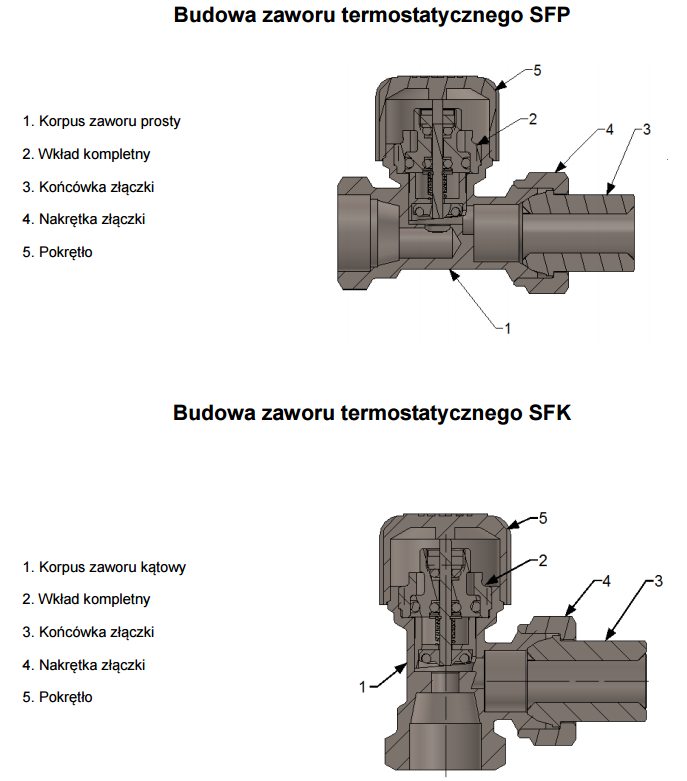 Budowa zaworu termostatycznego SFP

1. Korpus zaworu prosty

2. Wkład kompletny

3. Końcówka złączki

4. Nakrętka złączki

5. Pokrętło

5
2
4
3
1

Budowa zaworu termostatycznego SFK

1. Korpus zaworu kątowy

2. Wkład kompletny

3. Końcówka złączki

4. Nakrętka złączki

5. Pokrętło

5
2
4
3
1