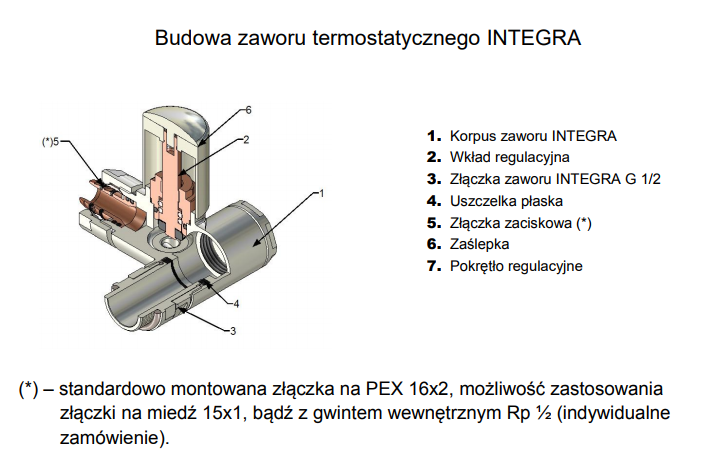 Budowa zaworu termostatycznego INTEGRA

(*)5
6
2
1
4
3

1. Korpus zaworu INTEGRA
2. Wkład regulacyjna
3. Złączka zaworu INTEGRA G 1/2
4. Uszczelka płaska
5. Złączka zaciskowa (*)
6. Zaślepka
7. Pokrętło regulacyjne

(*) – standardowo montowana złączka na PEX 16x2, możliwość zastosowania złączki na miedź 15x1, bądź z gwintem wewnętrznym Rp ½ (indywidualne zamówienie).